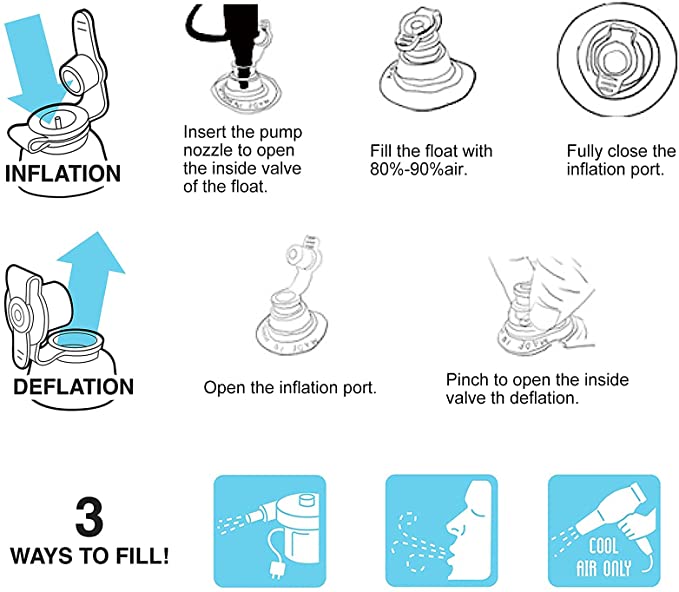 INFLATION

Insert the pump nozzle to open the inside valve of the float.

Fill the float with 80%-90%air.

Fully close the inflation port.

DEFLATION

Open the inflation port.

Pinch to open the inside valve th deflation.

3 WAYS TO FILL!

COOL AIR ONLY