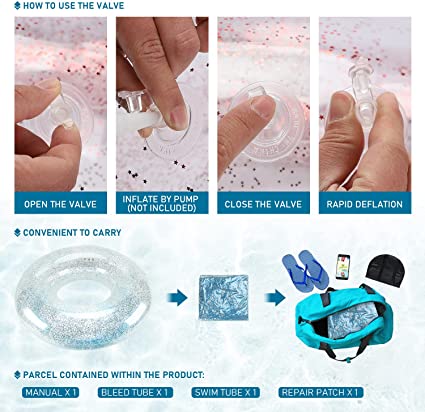 HOW TO USE THE VALVE

OPEN THE VALVE

INFLATE BY PUMP (NOT INCLUDED)

CLOSE THE VALVE

RAPID DEFLATION

CONVENIENT TO CARRY

PARCEL CONTAINED WITHIN THE PRODUCT:

MANUAL X 1

BLEED TUBE X 1

SWIM TUBE X 1

REPAIR PATCH X 1